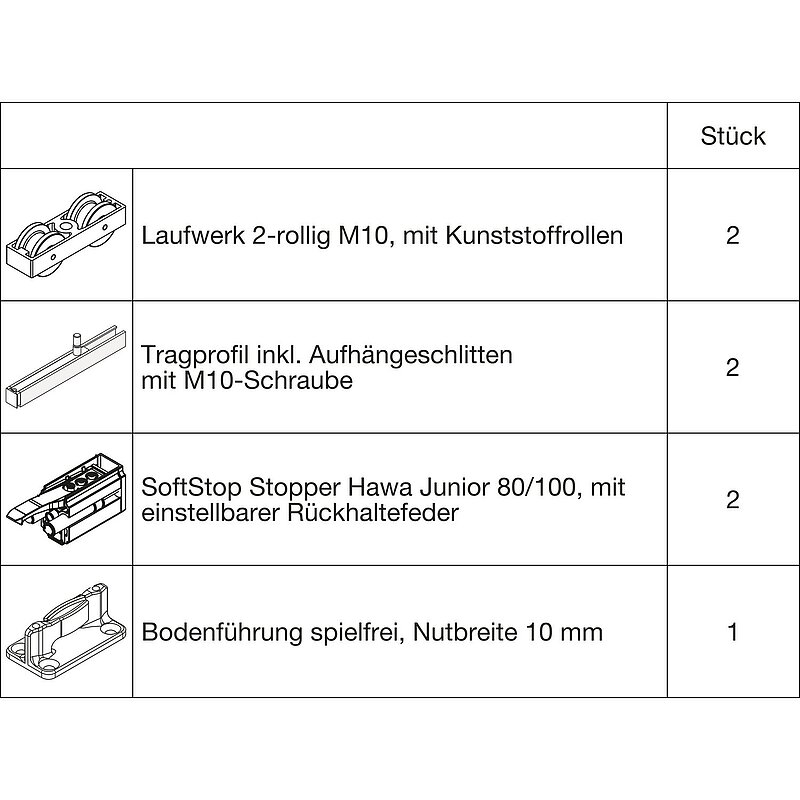 | | | Stück |
|---|---|---|
| | Laufwerk 2-rollig M10, mit Kunststoffrollen | 2 |
| | Tragprofil inkl. Aufhängeschlitten mit M10-Schraube | 2 |
| | SoftStop Stopper Hawa Junior 80/100, mit einstellbarer Rückhaltefeder | 2 |
| | Bodenführung spielfrei, Nutbreite 10 mm | 1 |