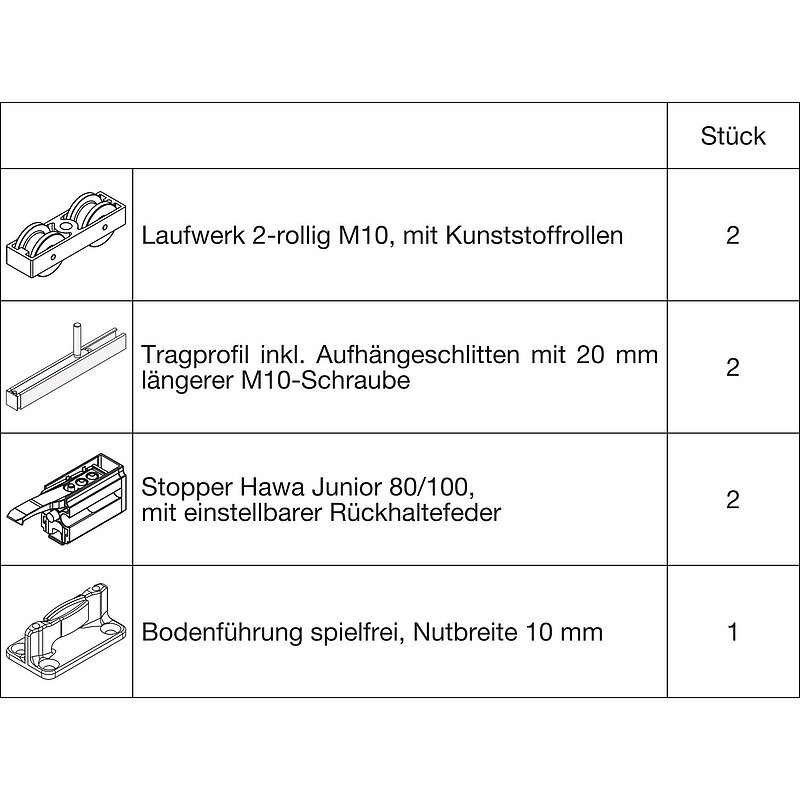 | | | Stück |
|---|---|---|
| | Laufwerk 2-rollig M10, mit Kunststoffrollen | 2 |
| | Tragprofil inkl. Aufhängeschlitten mit 20 mm längerer M10-Schraube | 2 |
| | Stopper Hawa Junior 80/100, mit einstellbarer Rückhaltefeder | 2 |
| | Bodenführung spielfrei, Nutbreite 10 mm | 1 |