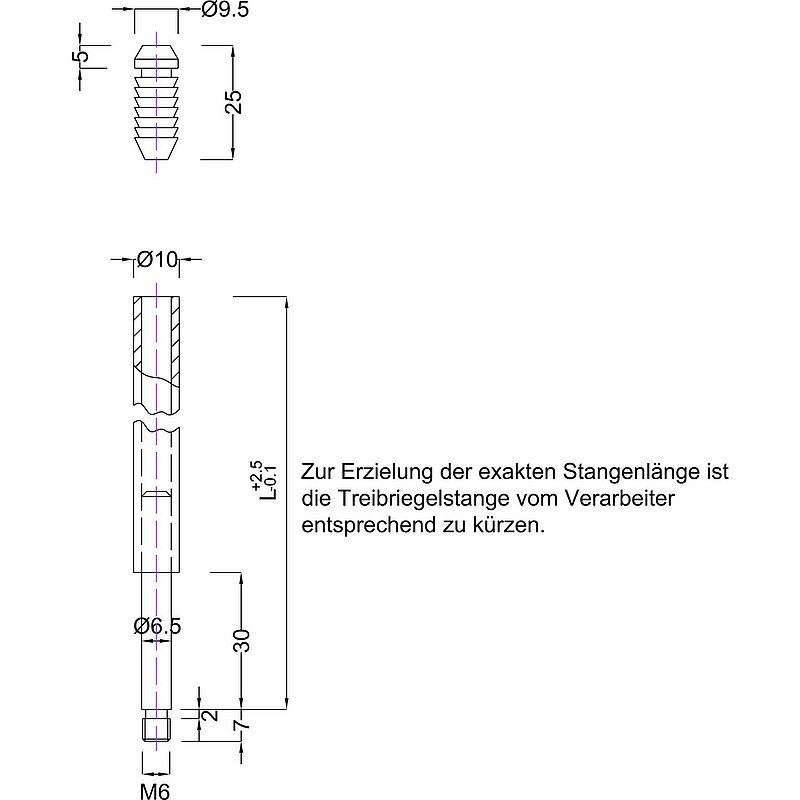 Ø9.5

5

25

Ø10

$L^{+2.5}_{-0.1}$

Zur Erzielung der exakten Stangenlänge ist die Treibriegelstange vom Verarbeiter entsprechend zu kürzen.

Ø6.5

30

2

7

M6