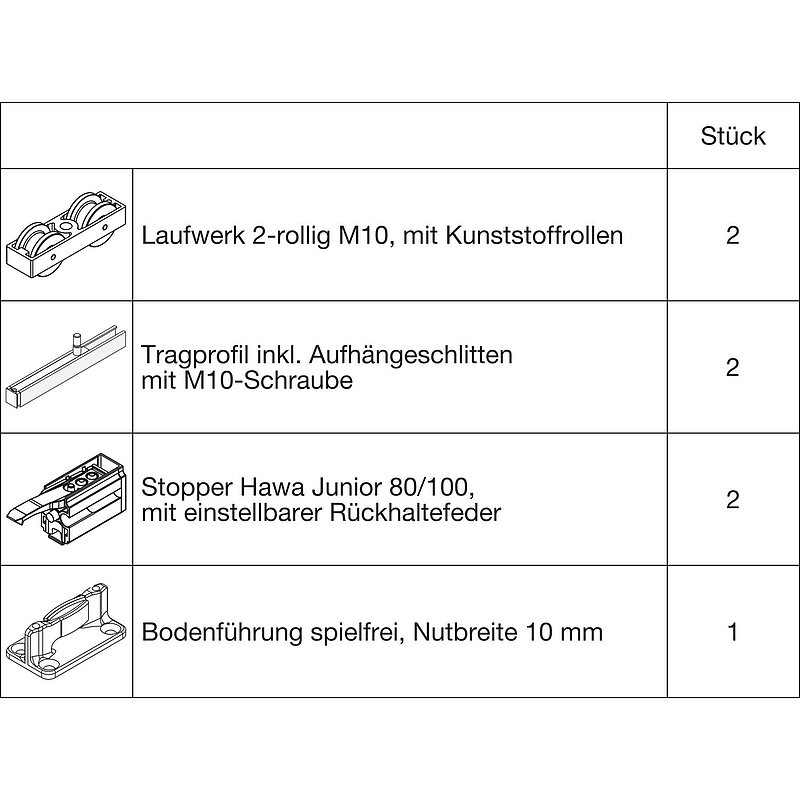 | | | Stück |
|---|---|---|
| | Laufwerk 2-rollig M10, mit Kunststoffrollen | 2 |
| | Tragprofil inkl. Aufhängeschlitten mit M10-Schraube | 2 |
| | Stopper Hawa Junior 80/100, mit einstellbarer Rückhaltefeder | 2 |
| | Bodenführung spielfrei, Nutbreite 10 mm | 1 |